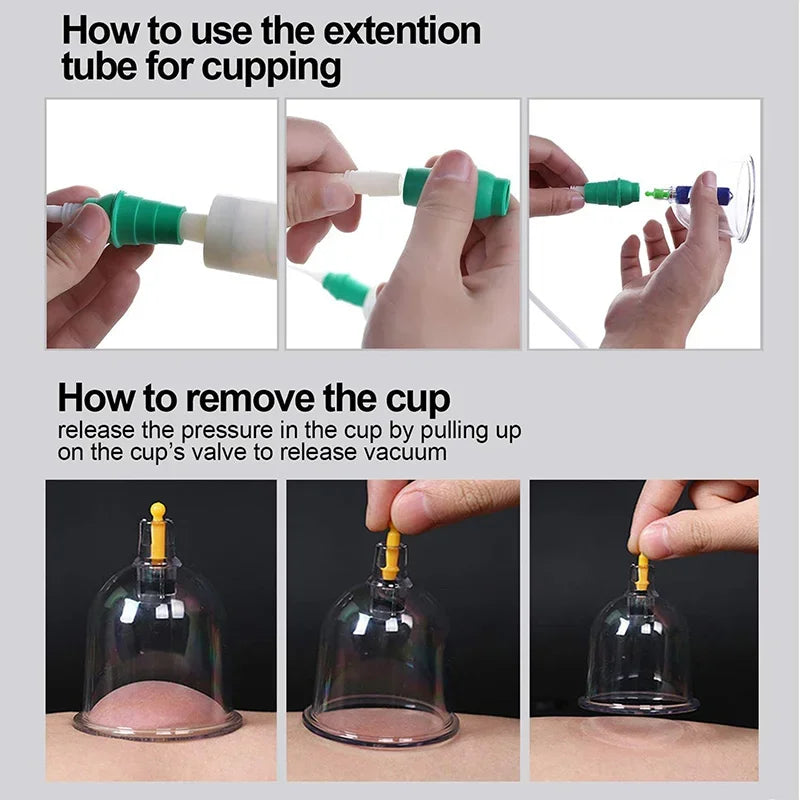 How to use the extention tube for cupping

How to remove the cup
release the pressure in the cup by pulling up on the cup's valve to release vacuum